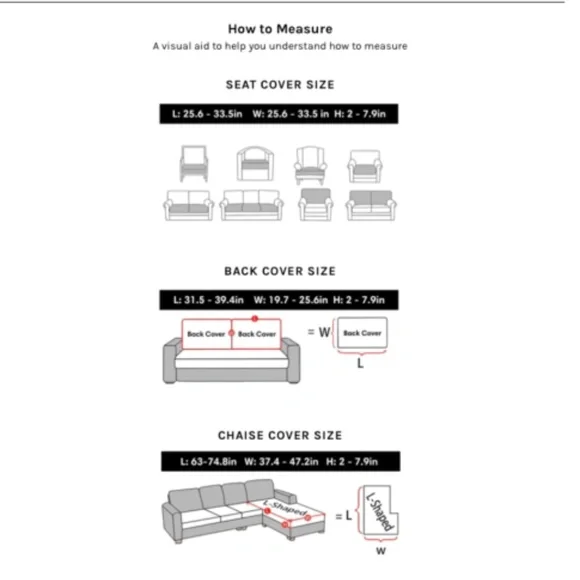 How to Measure

A visual aid to help you understand how to measure

SEAT COVER SIZE

L: 25.6 - 33.5in W: 25.6 - 33.5 in H: 2 - 7.9in

BACK COVER SIZE

L: 31.5 - 39.4in W: 19.7 - 25.6in H: 2 - 7.9in

Back Cover Back Cover = W Back Cover

L

CHAISE COVER SIZE

L: 63-74.8in W: 37.4 - 47.2in H: 2 - 7.9in

L-Shaped = L L-Shaped

W